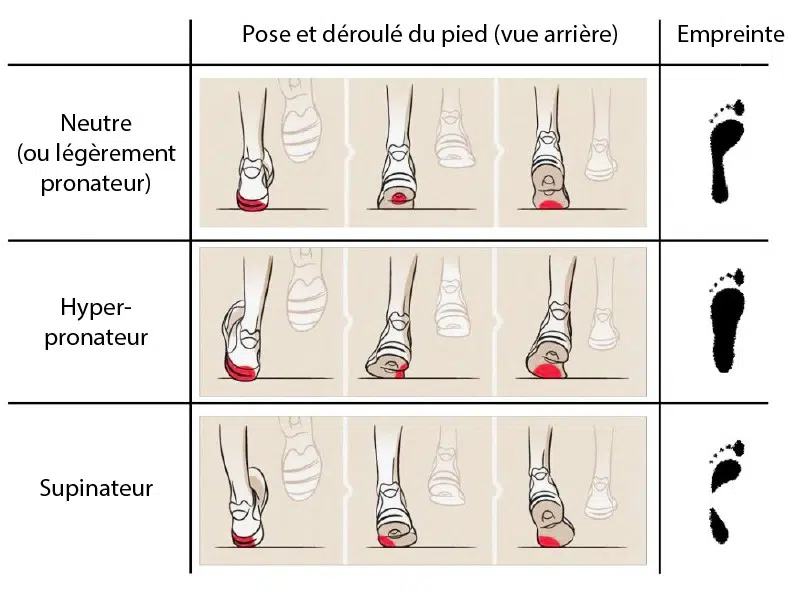 |  | Pose et déroulé du pied (vue arrière) | Empreinte |
|---|---|---|
| Neutre (ou légèrement pronateur) |  |  |
| Hyper-pronateur |  |  |
| Supinateur |  |  |