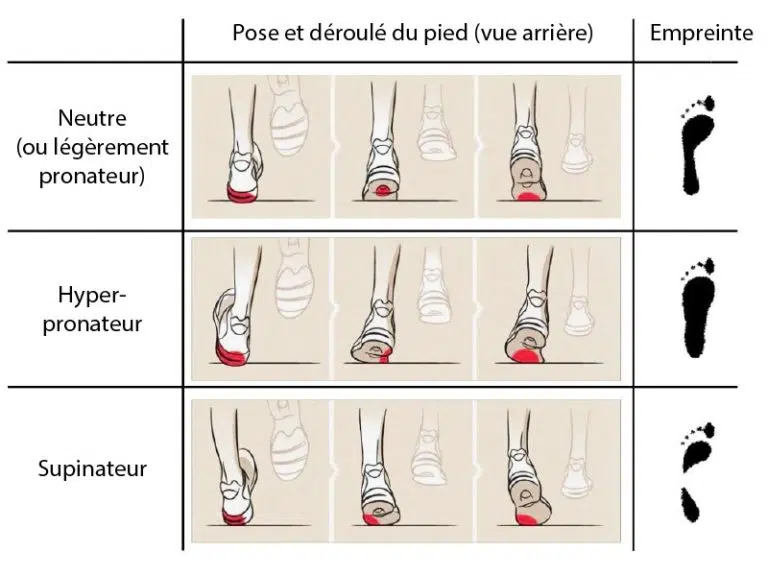 | | Pose et déroulé du pied (vue arrière) | Empreinte |
|---|---|---|
| Neutre (ou légèrement pronateur) | | |
| Hyper-pronateur | | |
| Supinateur | | |